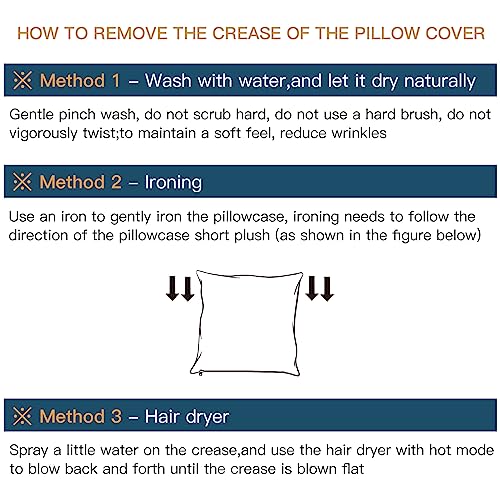 HOW TO REMOVE THE CREASE OF THE PILLOW COVER

※ Method 1 – Wash with water,and let it dry naturally

Gentle pinch wash, do not scrub hard, do not use a hard brush, do not vigorously twist;to maintain a soft feel, reduce wrinkles

※ Method 2 – Ironing

Use an iron to gently iron the pillowcase, ironing needs to follow the direction of the pillowcase short plush (as shown in the figure below)

※ Method 3 – Hair dryer

Spray a little water on the crease,and use the hair dryer with hot mode to blow back and forth until the crease is blown flat